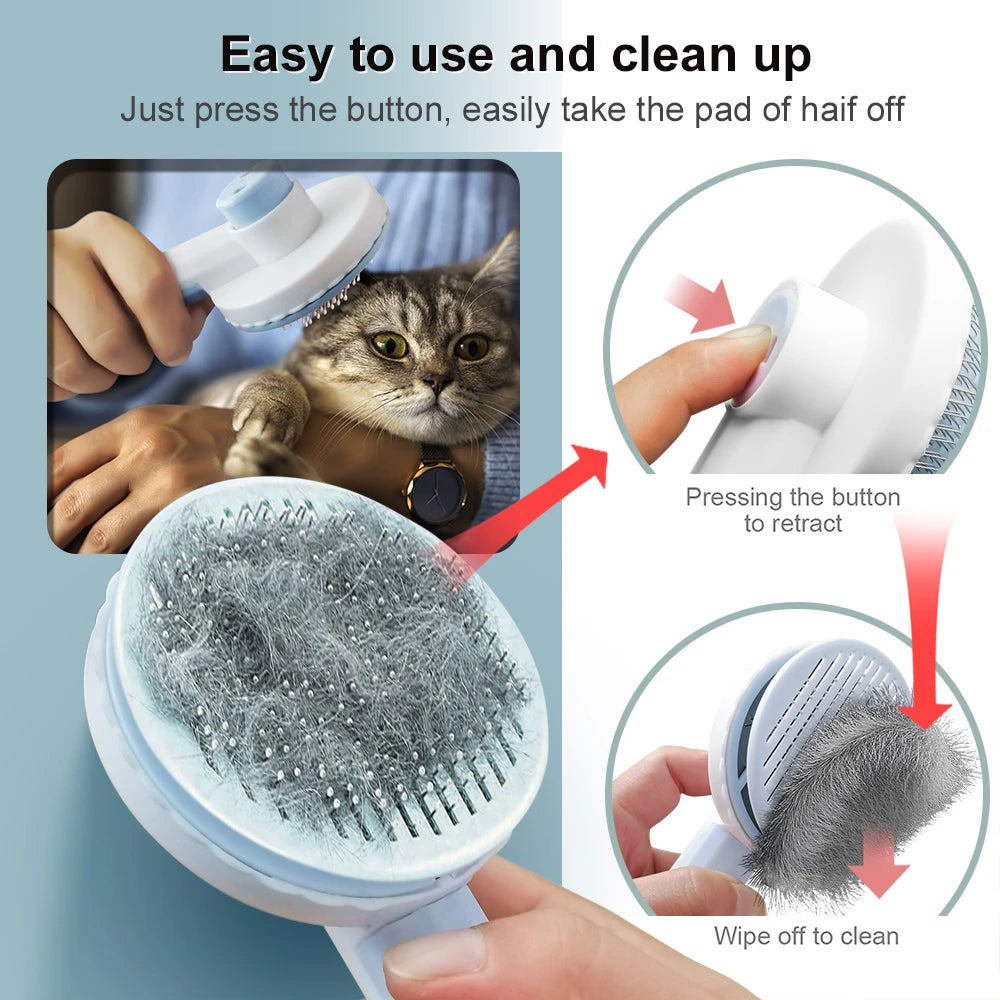 Easy to use and clean up

Just press the button, easily take the pad of haif off

Pressing the button to retract

Wipe off to clean