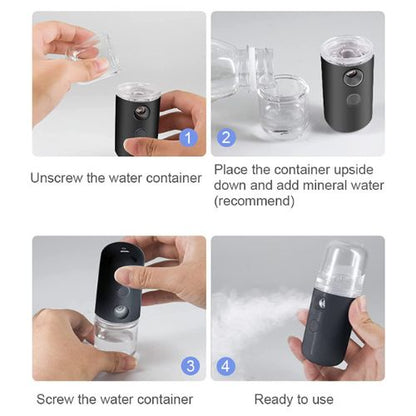 1

Unscrew the water container

2

Place the container upside down and add mineral water (recommend)

3

Screw the water container

4

Ready to use