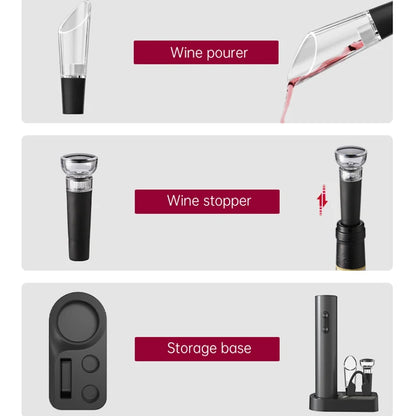 Wine pourer

Wine stopper

Storage base